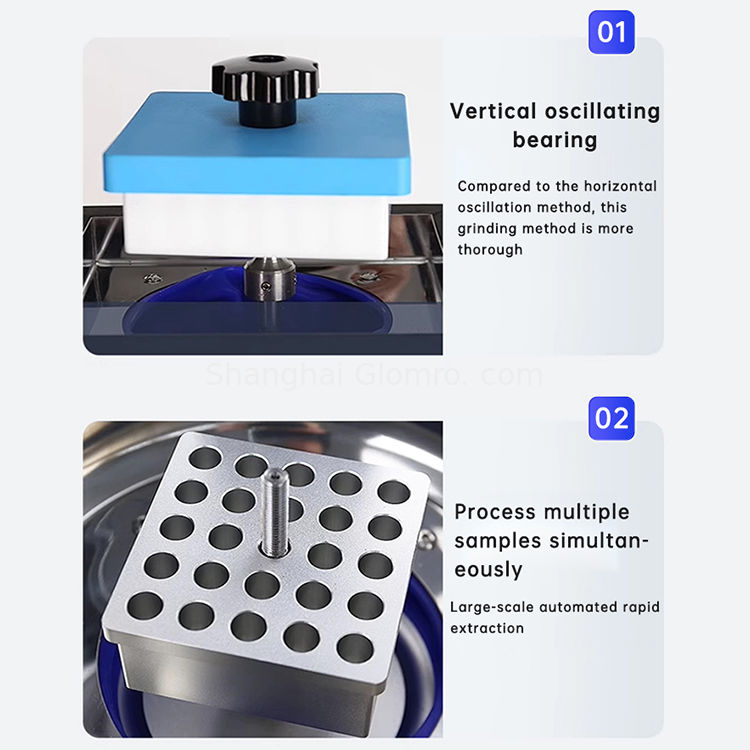 01

Vertical oscillating bearing

Compared to the horizontal oscillation method, this grinding method is more thorough

Shanghai Glomro. com

02

Process multiple samples simultaneously

Large-scale automated rapid extraction